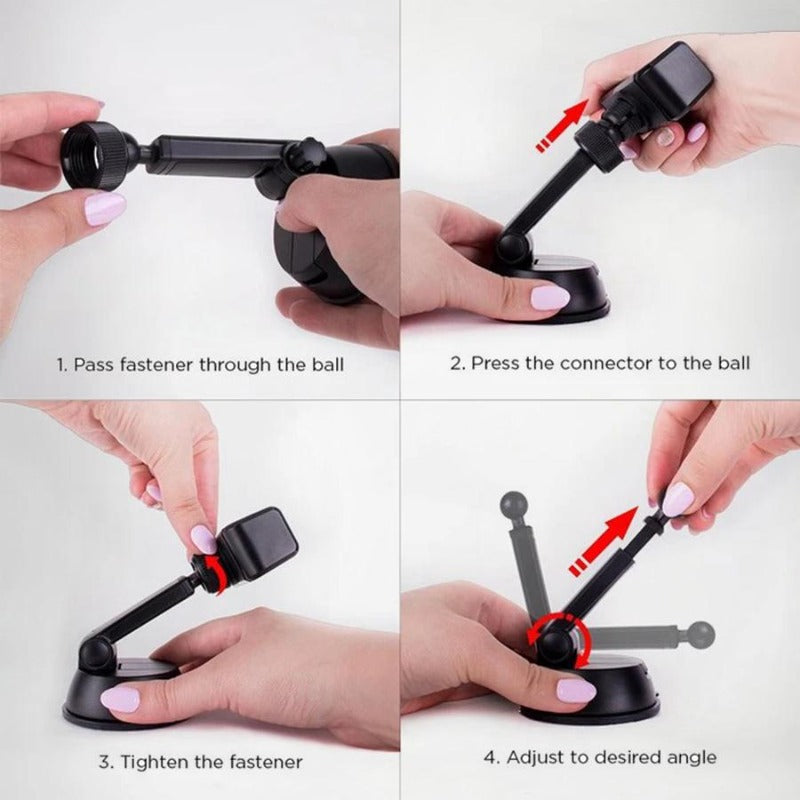 1. Pass fastener through the ball

2. Press the connector to the ball

3. Tighten the fastener

4. Adjust to desired angle