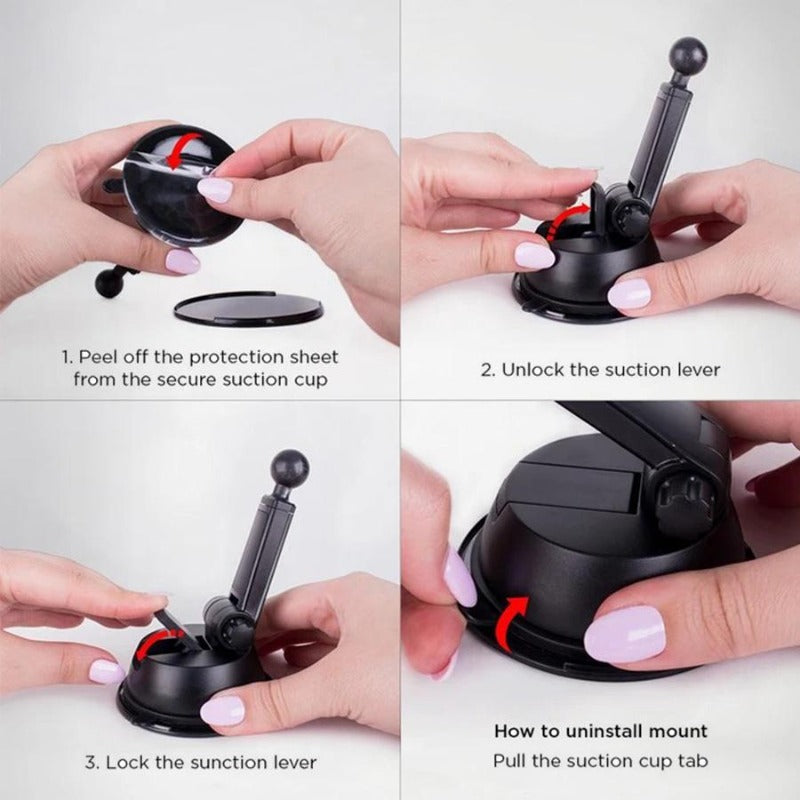 1. Peel off the protection sheet from the secure suction cup

2. Unlock the suction lever

3. Lock the sunction lever

How to uninstall mount
Pull the suction cup tab