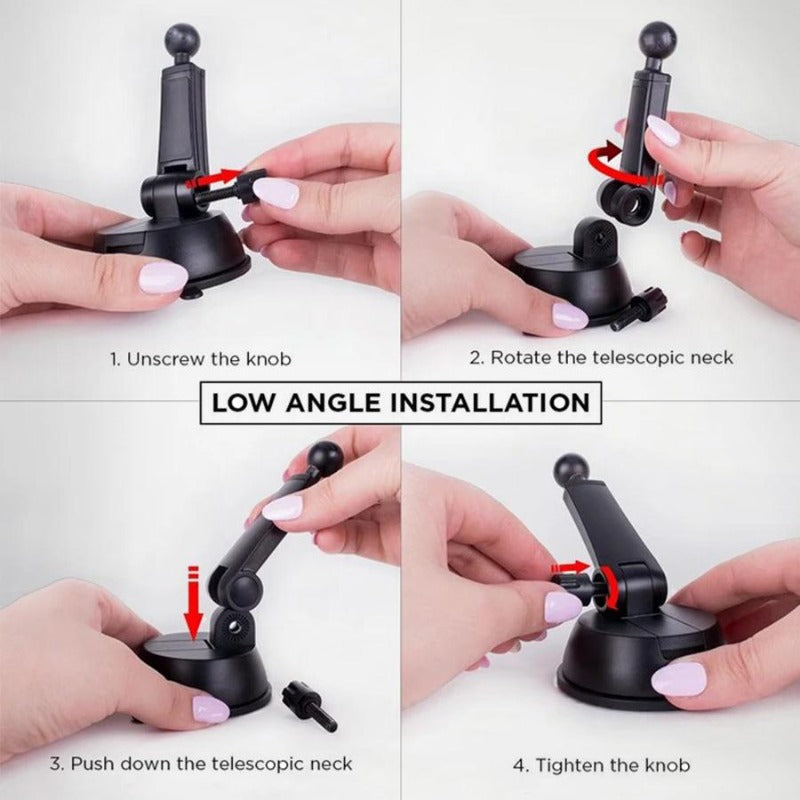 1. Unscrew the knob

2. Rotate the telescopic neck

LOW ANGLE INSTALLATION

3. Push down the telescopic neck

4. Tighten the knob