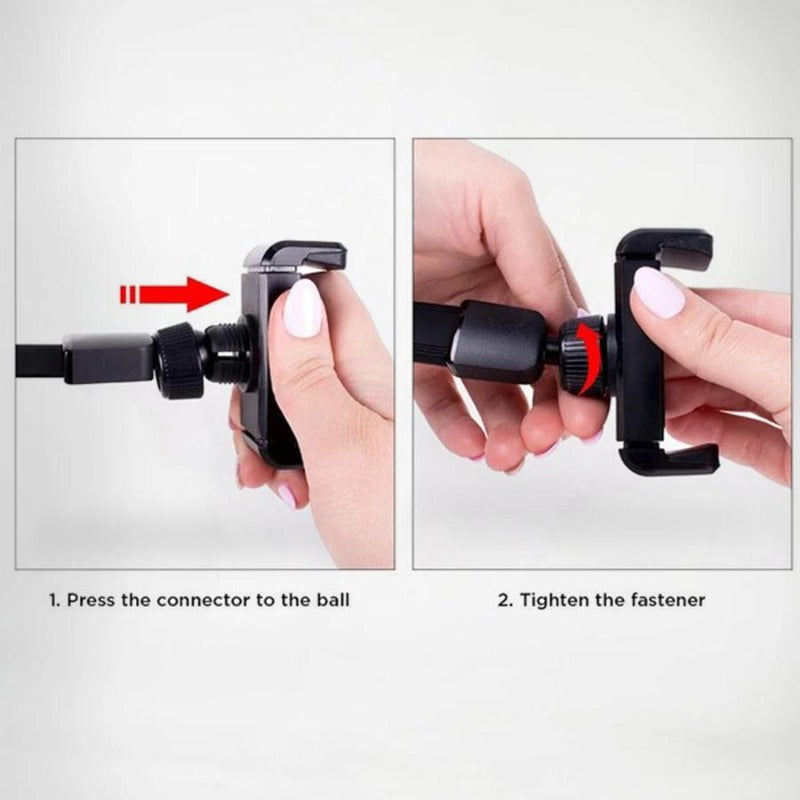 1. Press the connector to the ball

2. Tighten the fastener