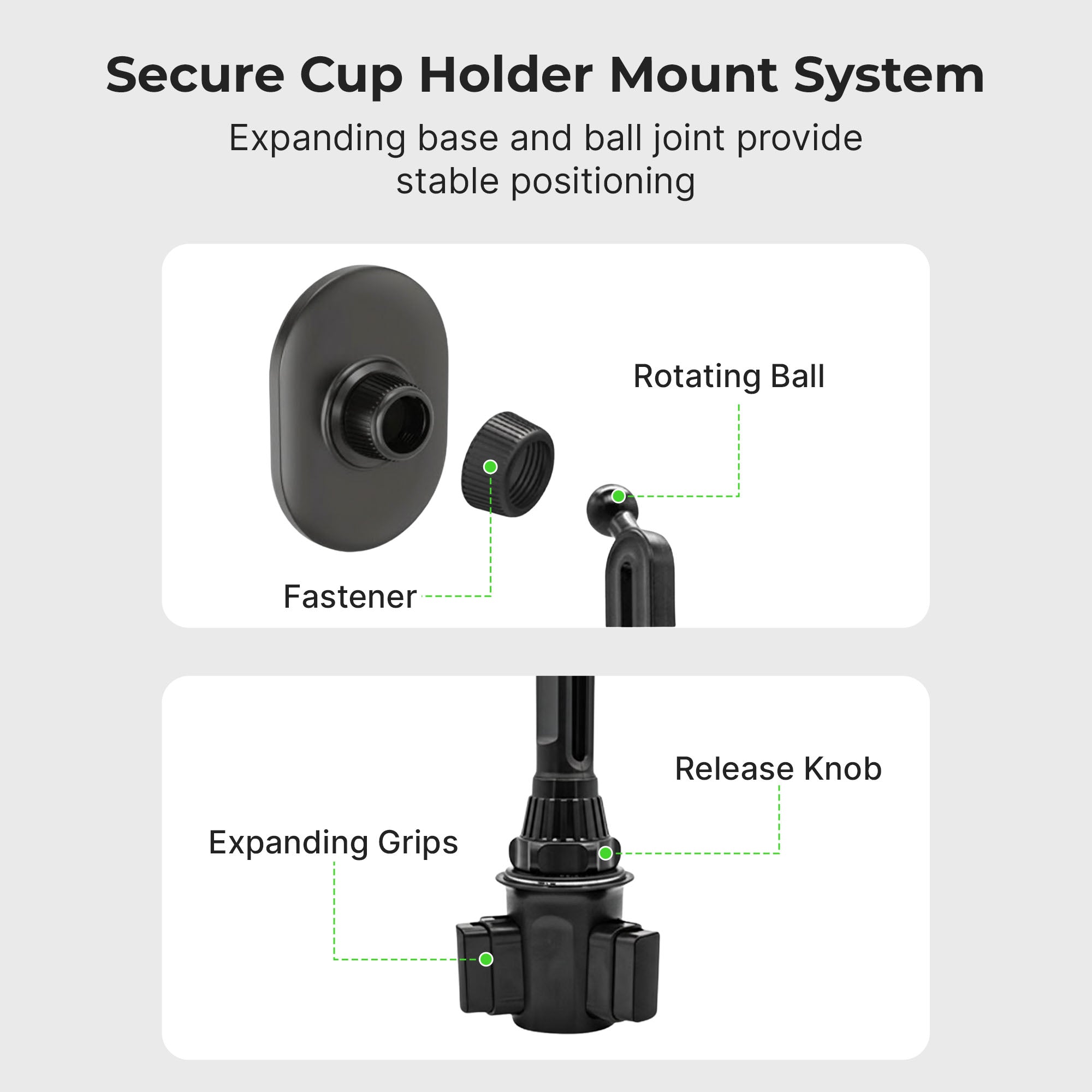 Secure Cup Holder Mount System

Expanding base and ball joint provide stable positioning

Rotating Ball

Fastener

Release Knob

Expanding Grips