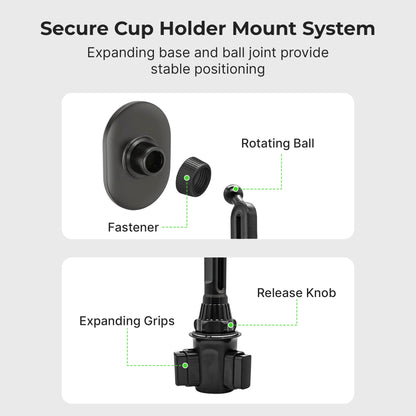 Secure Cup Holder Mount System

Expanding base and ball joint provide stable positioning

Rotating Ball

Fastener

Release Knob

Expanding Grips