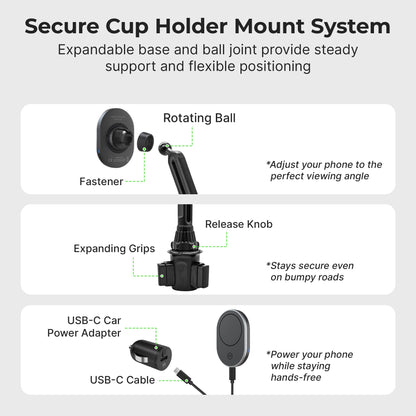 Secure Cup Holder Mount System

Expandable base and ball joint provide steady support and flexible positioning

Rotating Ball

Fastener

*Adjust your phone to the perfect viewing angle

Release Knob

Expanding Grips

*Stays secure even on bumpy roads

USB-C Car Power Adapter

USB-C Cable

*Power your phone while staying hands-free